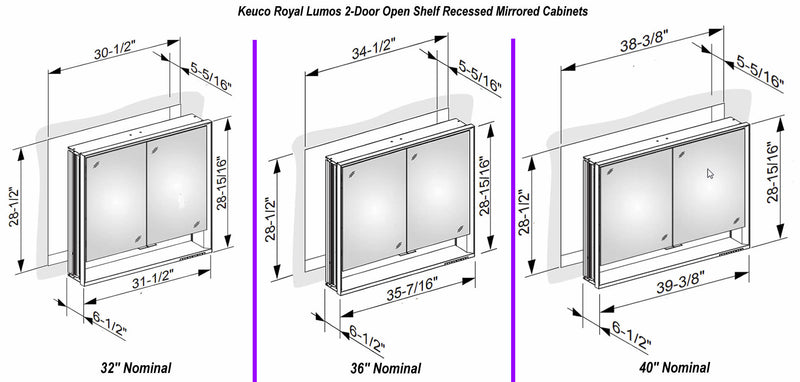 Keuco Royal Lumos 2-Door Open Shelf Recessed Mirrored Cabinets

30-1/2"
5-5/16"
28-1/2"
28-15/16"
31-1/2"
6-1/2"
32" Nominal

34-1/2"
5-5/16"
28-1/2"
28-15/16"
35-7/16"
6-1/2"
36" Nominal

38-3/8"
5-5/16"
28-1/2"
28-15/16"
39-3/8"
6-1/2"
40" Nominal